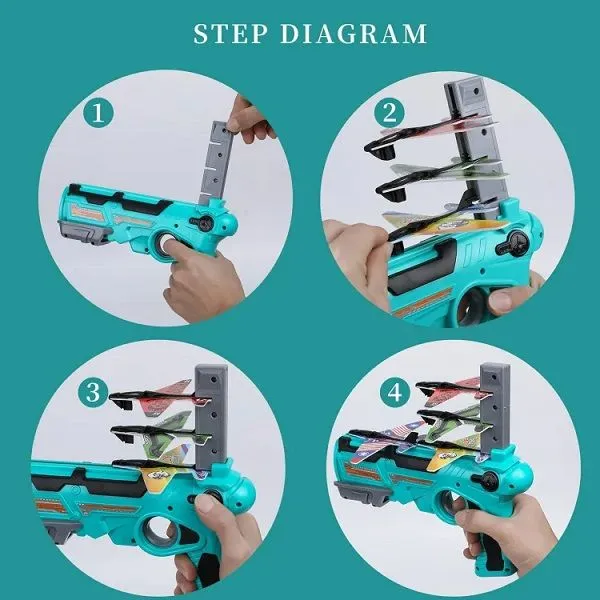 STEP DIAGRAM

1

2

3

4